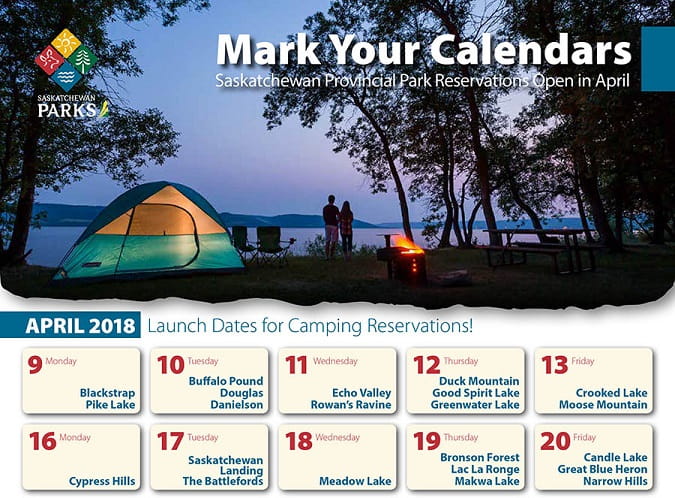 SASKATCHEWAN PARKS

Mark Your Calendars
Saskatchewan Provincial Park Reservations Open in April

APRIL 2018 Launch Dates for Camping Reservations!

9 Monday
Blackstrap
Pike Lake

10 Tuesday
Buffalo Pound
Douglas
Danielson

11 Wednesday
Echo Valley
Rowan's Ravine

12 Thursday
Duck Mountain
Good Spirit Lake
Greenwater Lake

13 Friday
Crooked Lake
Moose Mountain

16 Monday
Cypress Hills

17 Tuesday
Saskatchewan Landing
The Battlefords

18 Wednesday
Meadow Lake

19 Thursday
Bronson Forest
Lac La Ronge
Makwa Lake

20 Friday
Candle Lake
Great Blue Heron
Narrow Hills